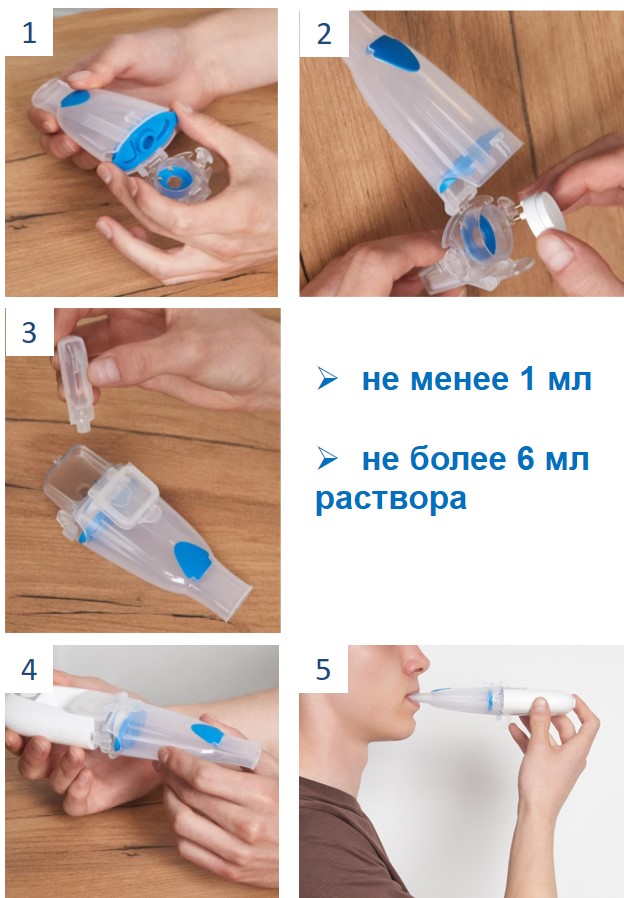 1

2

3

➢ не менее 1 мл

➢ не более 6 мл раствора

4

5