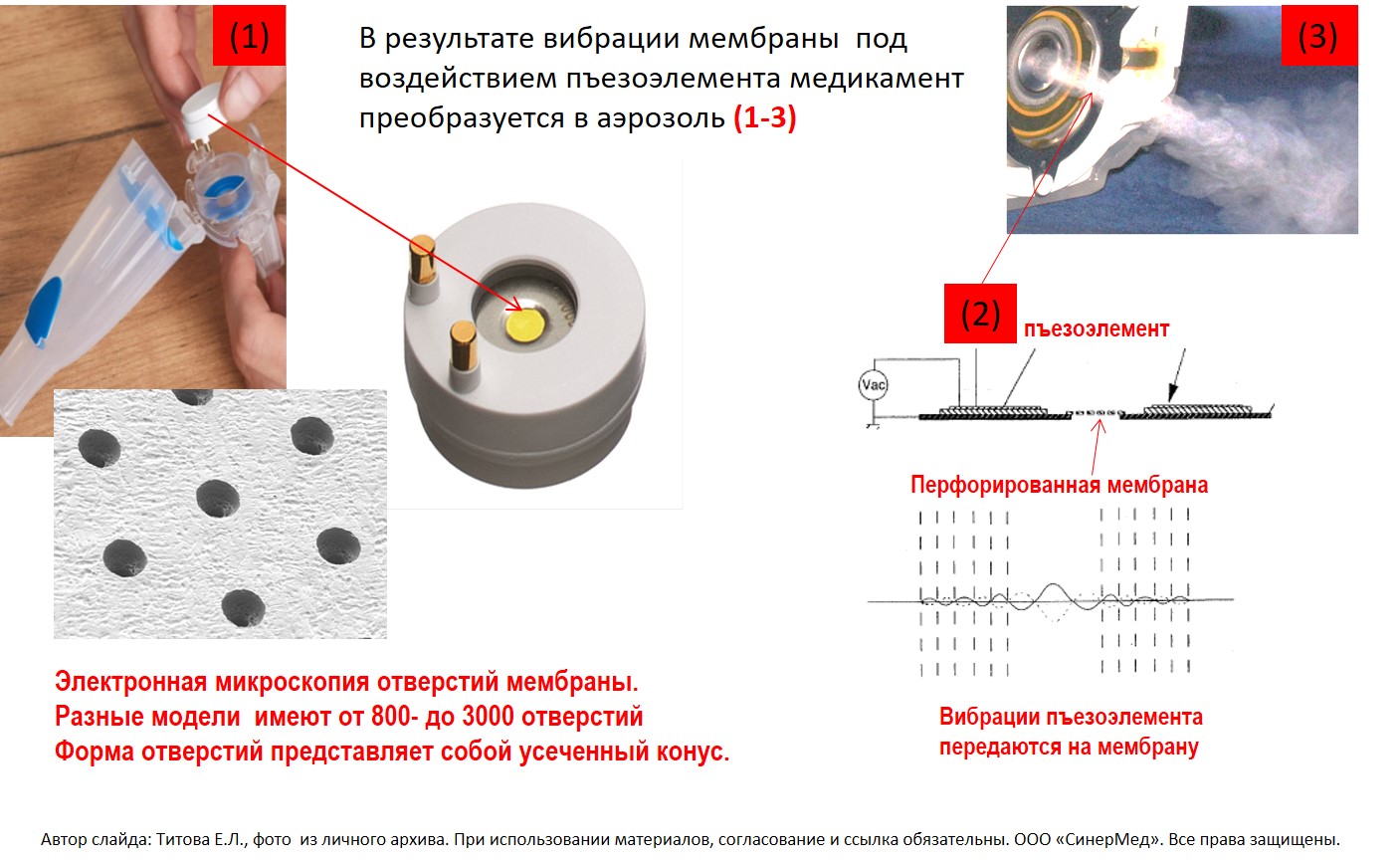 (1)

В результате вибрации мембраны под воздействием пъезоэлемента медикамент преобразуется в аэрозоль (1-3)

(3)

(2)

пъезоэлемент

Vac

Перфорированная мембрана

Вибрации пъезоэлемента передаются на мембрану

Электронная микроскопия отверстий мембраны.
Разные модели имеют от 800- до 3000 отверстий
Форма отверстий представляет собой усеченный конус.

Автор слайда: Титова Е.Л., фото из личного архива. При использовании материалов, согласование и ссылка обязательны. ООО «СинерМед». Все права защищены.